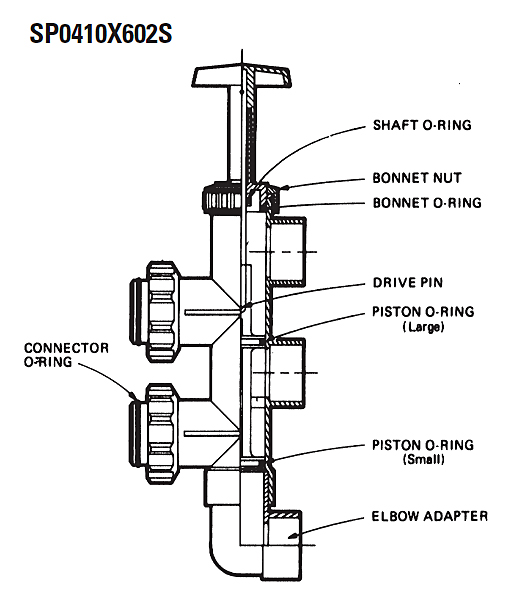 SP0410X602S

SHAFT O-RING

BONNET NUT

BONNET O-RING

DRIVE PIN

PISTON O-RING
(Large)

CONNECTOR
O-RING

PISTON O-RING
(Small)

ELBOW ADAPTER